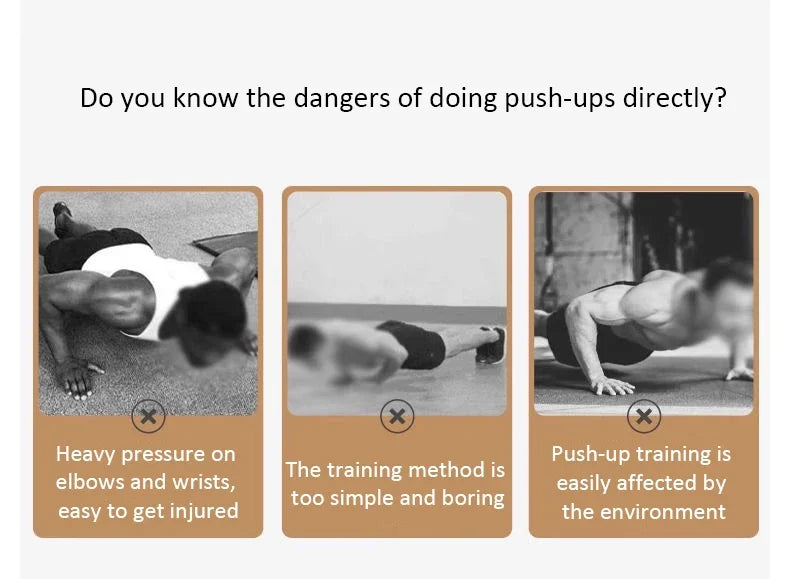 Do you know the dangers of doing push-ups directly?

Heavy pressure on elbows and wrists, easy to get injured

The training method is too simple and boring

Push-up training is easily affected by the environment