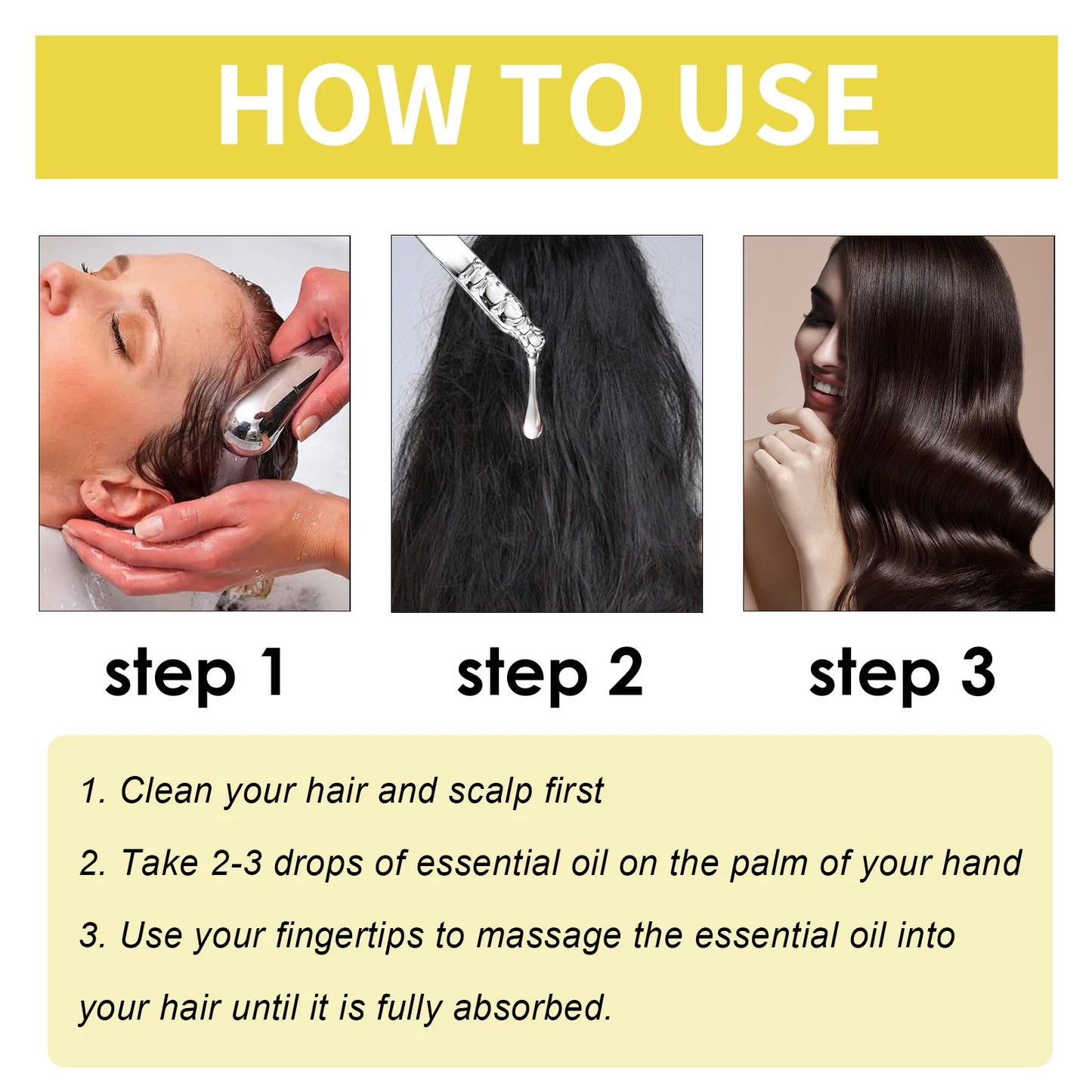 HOW TO USE

step 1

step 2

step 3

1. Clean your hair and scalp first

2. Take 2-3 drops of essential oil on the palm of your hand

3. Use your fingertips to massage the essential oil into your hair until it is fully absorbed.