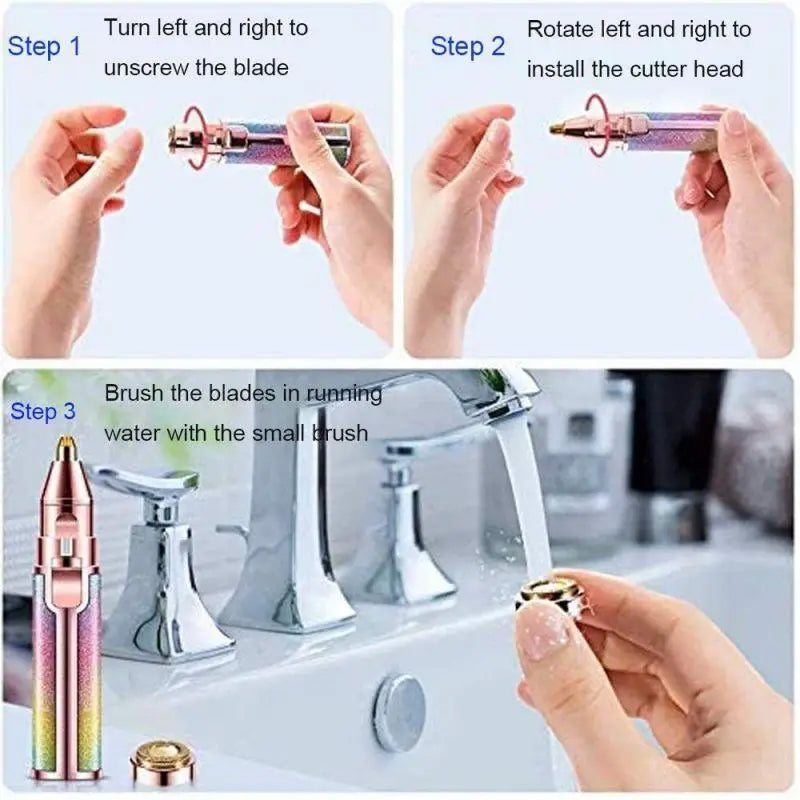 Step 1 Turn left and right to unscrew the blade

Step 2 Rotate left and right to install the cutter head

Step 3 Brush the blades in running water with the small brush