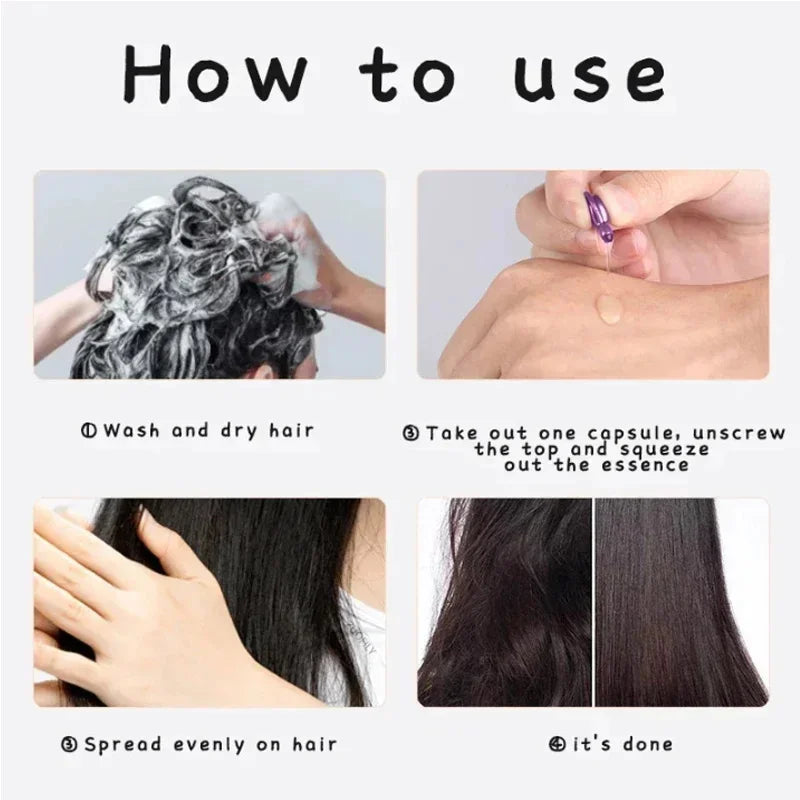 How to use

① Wash and dry hair

③ Take out one capsule, unscrew the top and squeeze out the essence

③ Spread evenly on hair

④ it's done