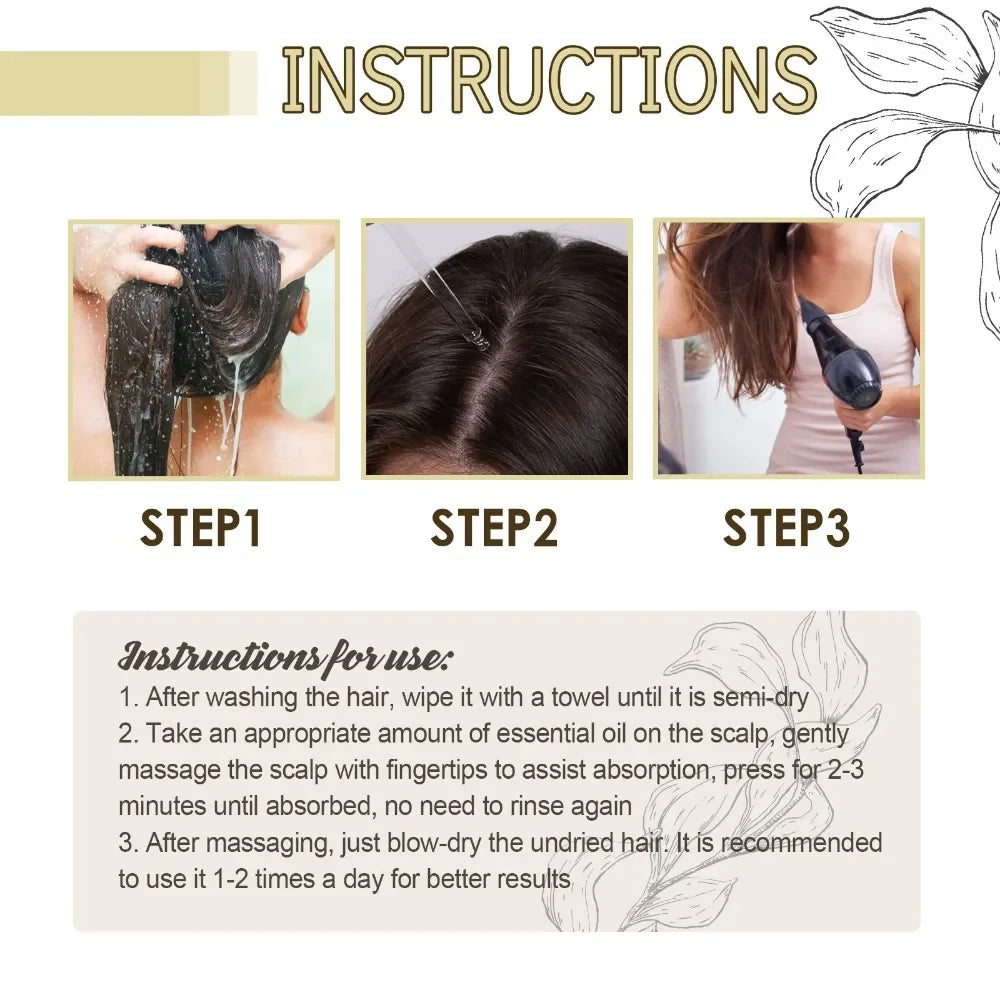 INSTRUCTIONS

STEP1

STEP2

STEP3

Instructions for use:

1. After washing the hair, wipe it with a towel until it is semi-dry
2. Take an appropriate amount of essential oil on the scalp, gently massage the scalp with fingertips to assist absorption, press for 2-3 minutes until absorbed, no need to rinse again
3. After massaging, just blow-dry the undried hair. It is recommended to use it 1-2 times a day for better results