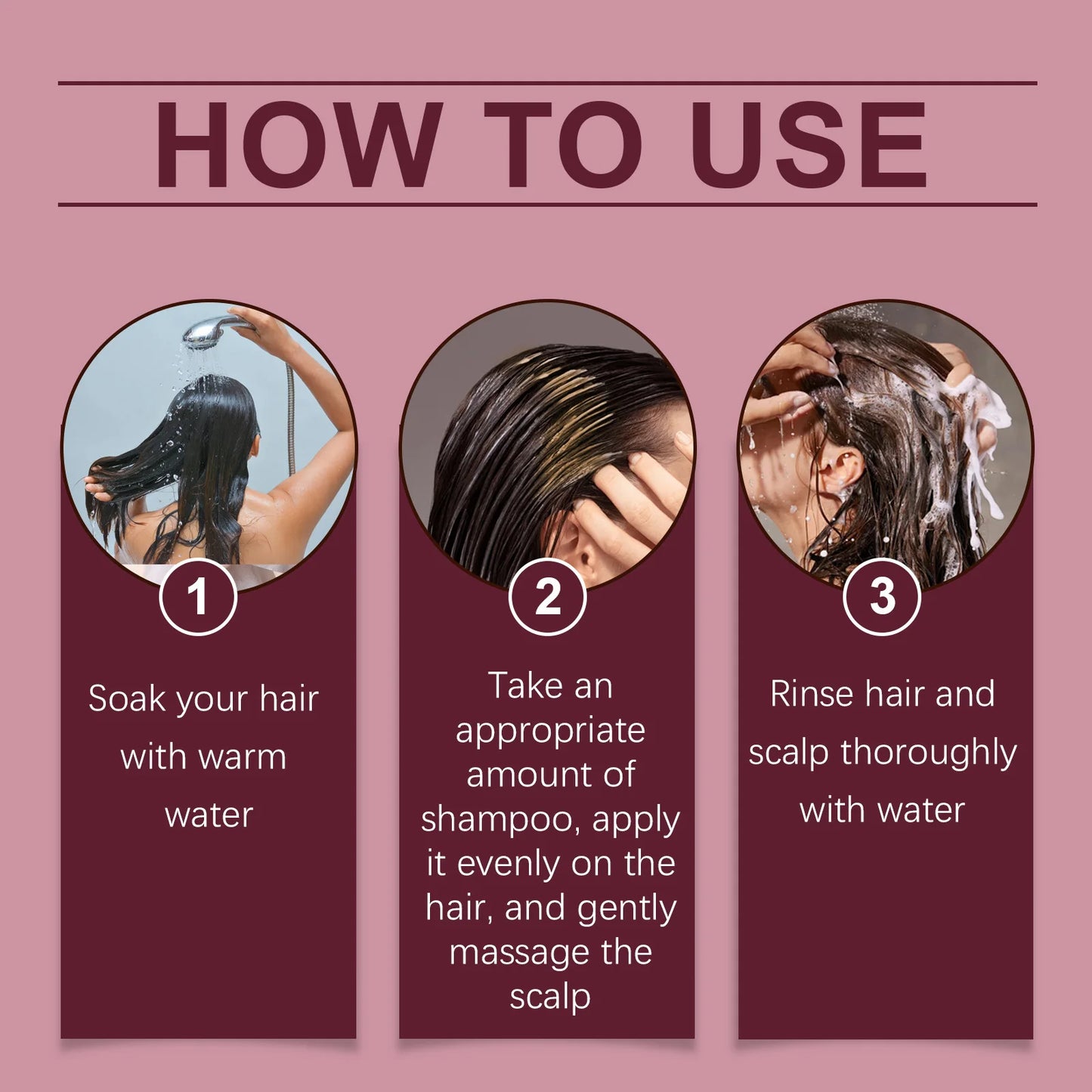 HOW TO USE

1

Soak your hair with warm water

2

Take an appropriate amount of shampoo, apply it evenly on the hair, and gently massage the scalp

3

Rinse hair and scalp thoroughly with water