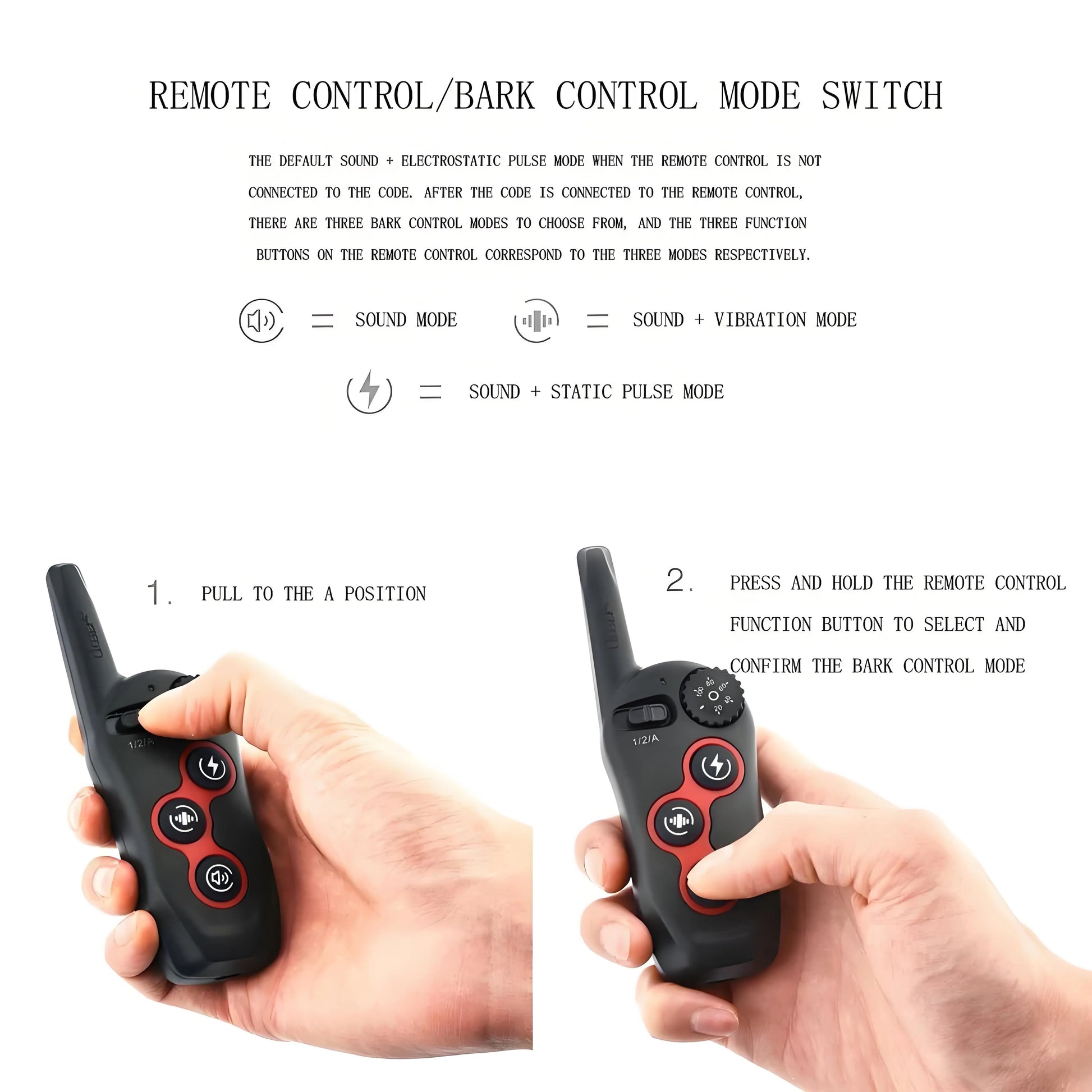 REMOTE CONTROL/BARK CONTROL MODE SWITCH

THE DEFAULT SOUND + ELECTROSTATIC PULSE MODE WHEN THE REMOTE CONTROL IS NOT CONNECTED TO THE CODE. AFTER THE CODE IS CONNECTED TO THE REMOTE CONTROL, THERE ARE THREE BARK CONTROL MODES TO CHOOSE FROM, AND THE THREE FUNCTION BUTTONS ON THE REMOTE CONTROL CORRESPOND TO THE THREE MODES RESPECTIVELY.

= SOUND MODE

= SOUND + VIBRATION MODE

= SOUND + STATIC PULSE MODE

1. PULL TO THE A POSITION

1/2/A

2. PRESS AND HOLD THE REMOTE CONTROL FUNCTION BUTTON TO SELECT AND CONFIRM THE BARK CONTROL MODE

1/2/A