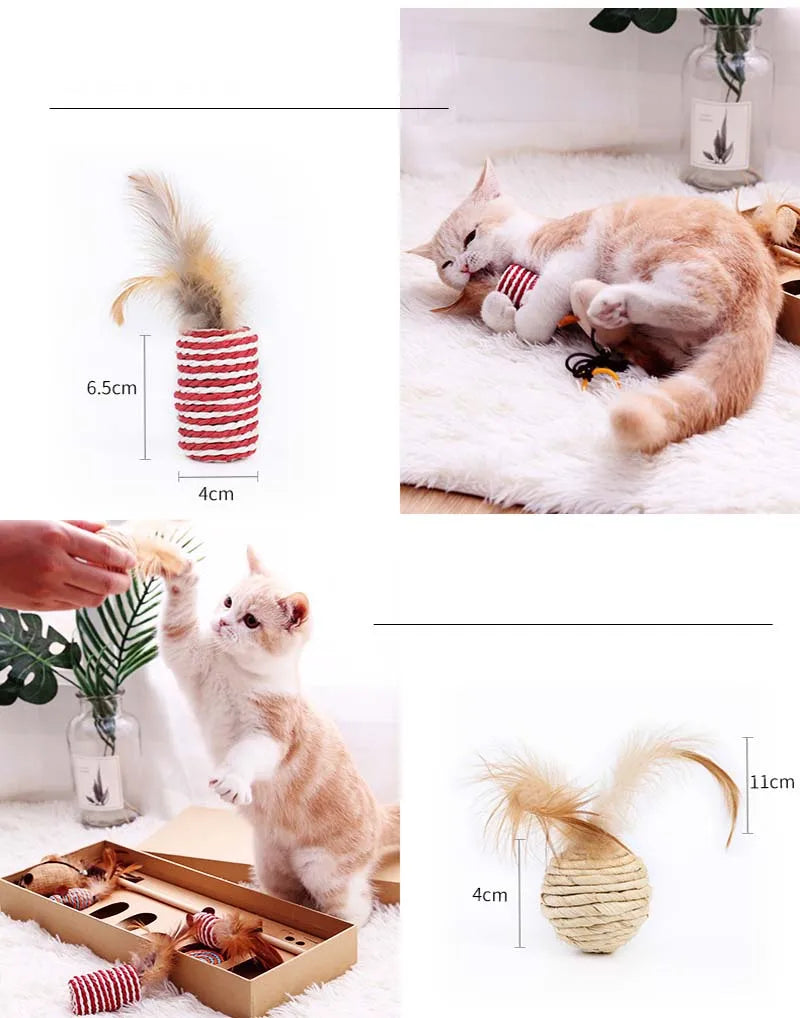 6.5cm
4cm
11cm
4cm