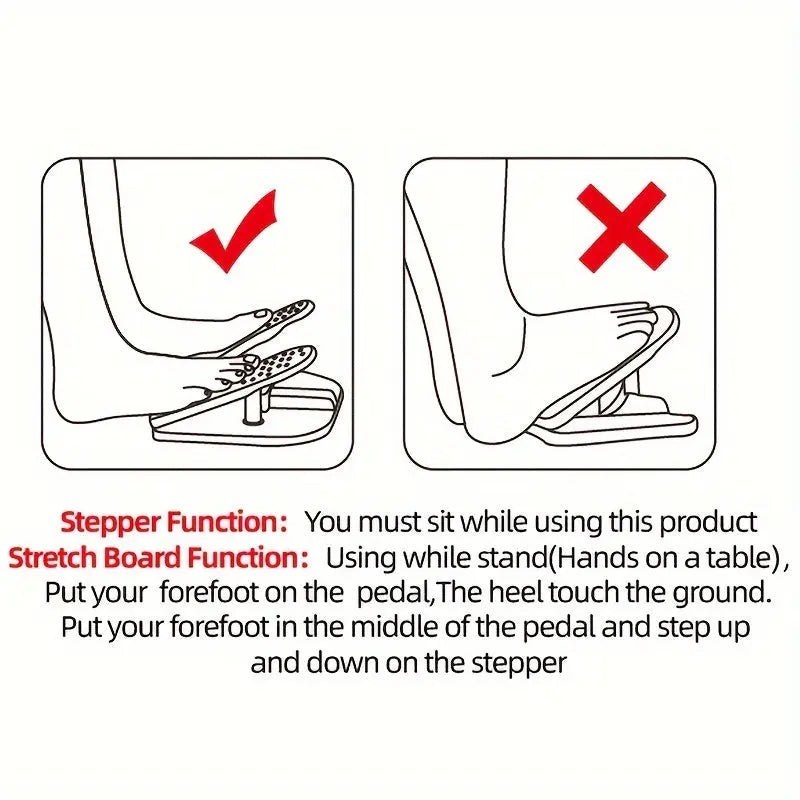 Stepper Function: You must sit while using this product
Stretch Board Function: Using while stand(Hands on a table), Put your forefoot on the pedal,The heel touch the ground. Put your forefoot in the middle of the pedal and step up and down on the stepper