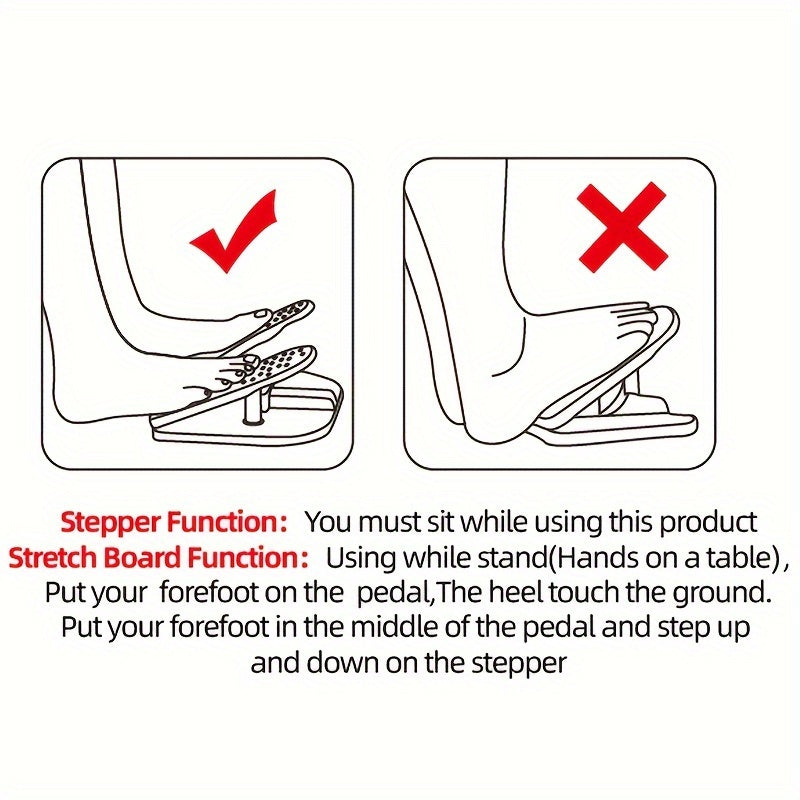 Stepper Function: You must sit while using this product
Stretch Board Function: Using while stand(Hands on a table), Put your forefoot on the pedal,The heel touch the ground. Put your forefoot in the middle of the pedal and step up and down on the stepper