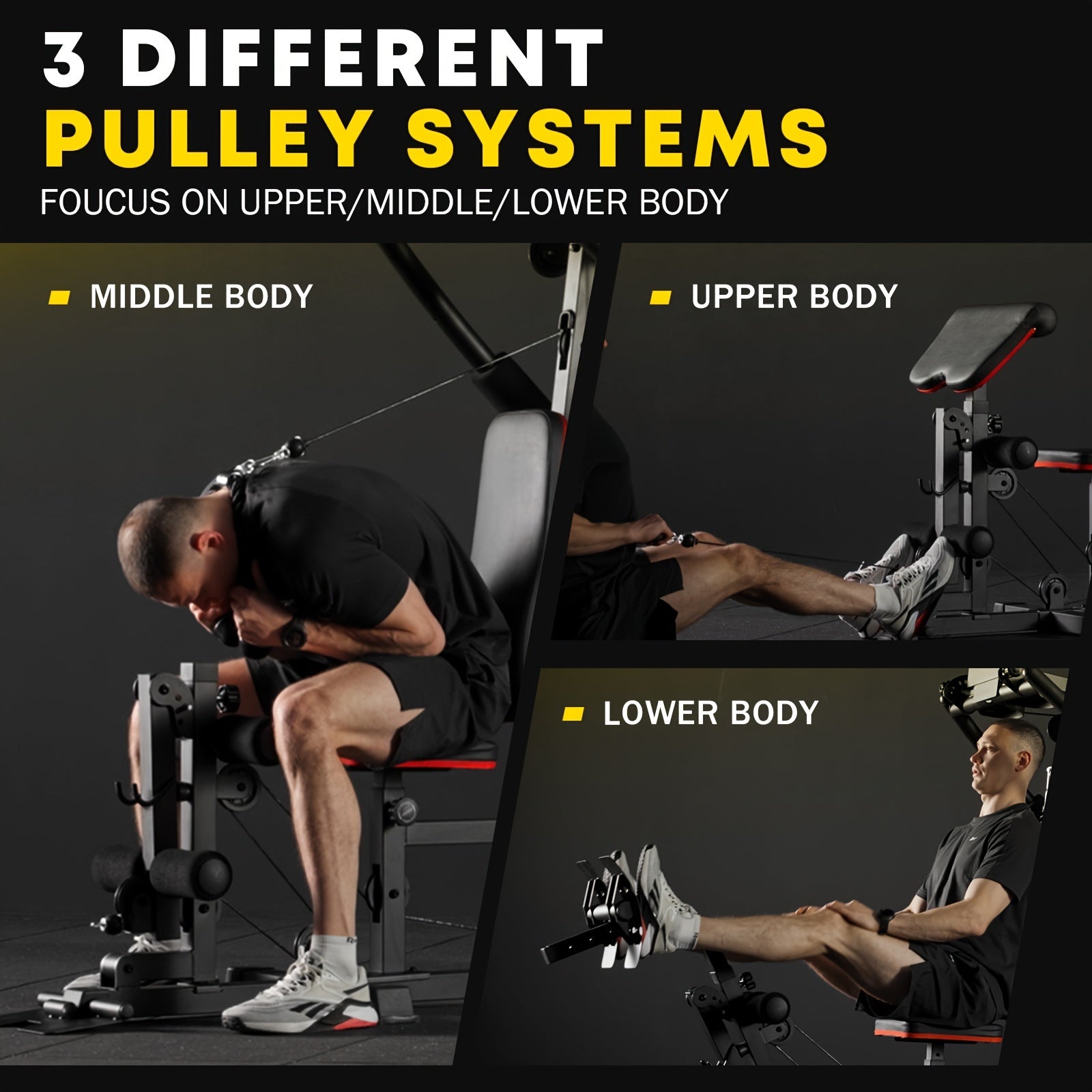 3 DIFFERENT
PULLEY SYSTEMS
FOUCUS ON UPPER/MIDDLE/LOWER BODY

MIDDLE BODY

UPPER BODY

LOWER BODY