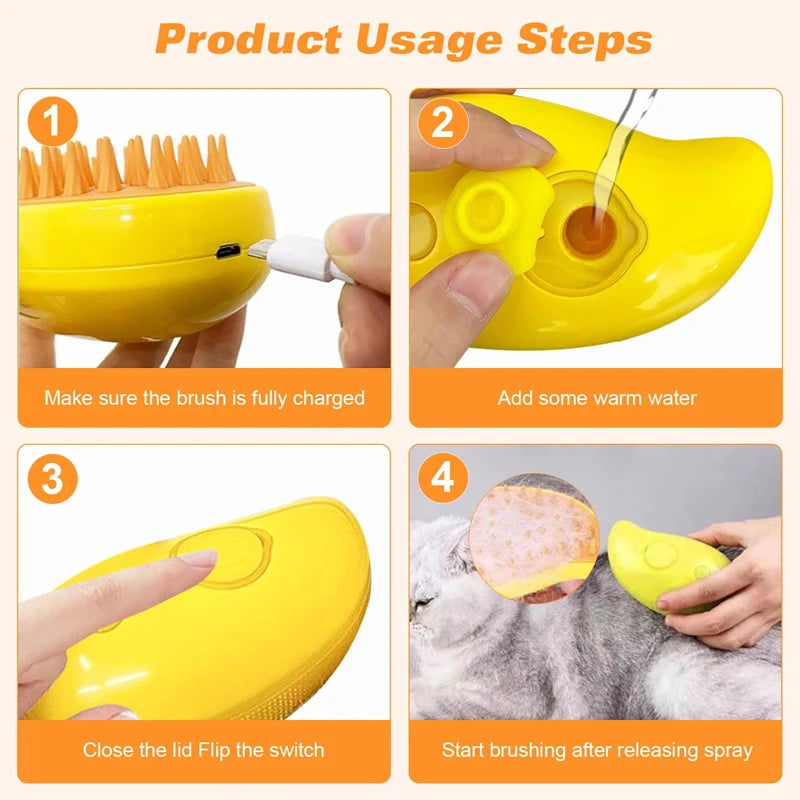 Product Usage Steps

1

Make sure the brush is fully charged

2

Add some warm water

3

Close the lid Flip the switch

4

Start brushing after releasing spray