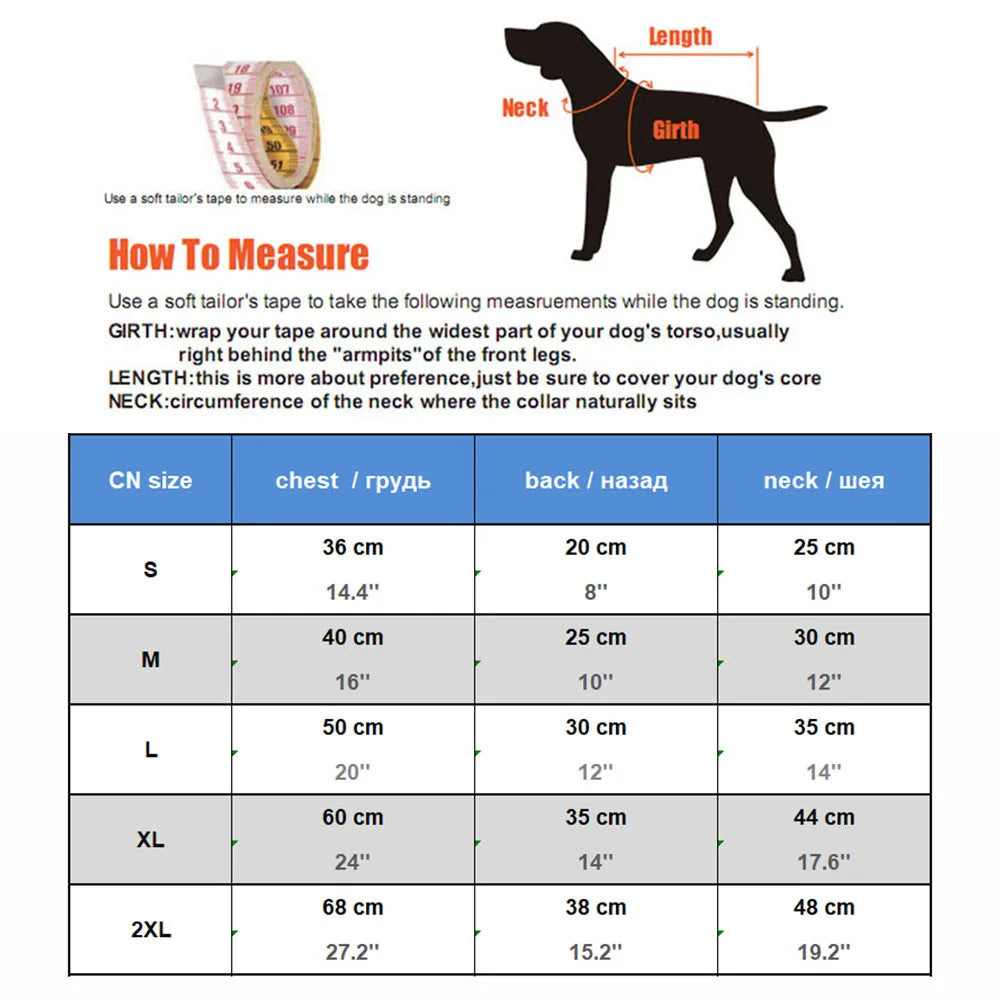 19 107 108 50 51

Use a soft tailor's tape to measure while the dog is standing

Length

Neck

Girth

How To Measure

Use a soft tailor's tape to take the following measruements while the dog is standing.

GIRTH:wrap your tape around the widest part of your dog's torso,usually right behind the "armpits"of the front legs.

LENGTH:this is more about preference,just be sure to cover your dog's core

NECK:circumference of the neck where the collar naturally sits

| CN size | chest / грудь | back / назад | neck / шея |
|---|---|---|---|
| S | 36 cm 14.4'' | 20 cm 8'' | 25 cm 10'' |
| M | 40 cm 16'' | 25 cm 10'' | 30 cm 12'' |
| L | 50 cm 20'' | 30 cm 12'' | 35 cm 14'' |
| XL | 60 cm 24'' | 35 cm 14'' | 44 cm 17.6'' |
| 2XL | 68 cm 27.2'' | 38 cm 15.2'' | 48 cm 19.2'' |